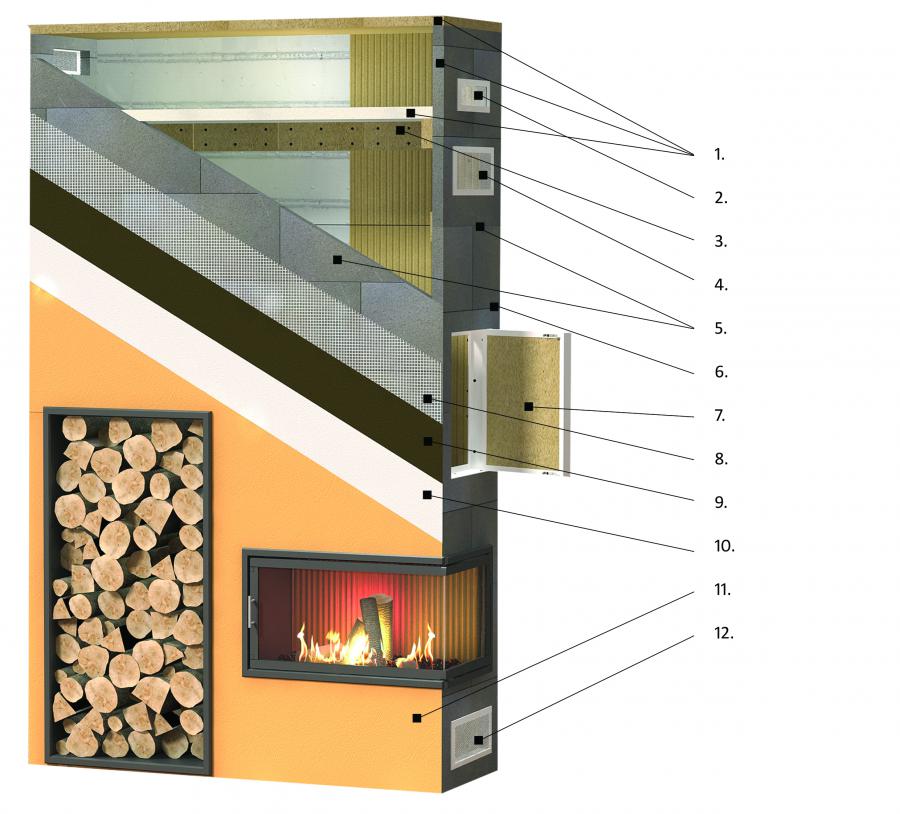 1.
2.
3.
4.
5.
6.
7.
8.
9.
10.
11.
12.