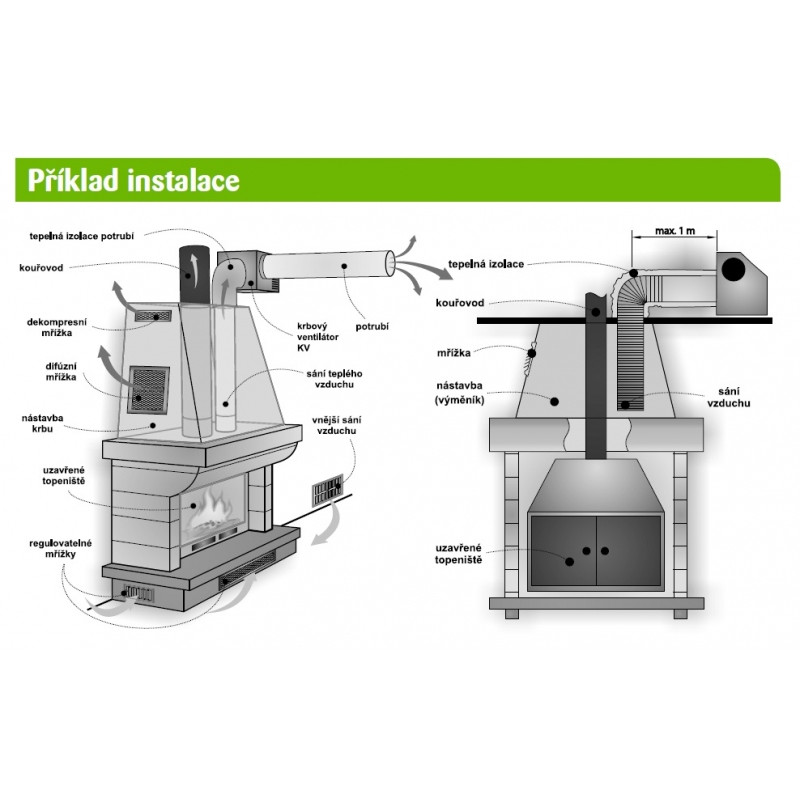 Příklad instalace

tepelná izolace potrubí
kouřovod
dekompresní mřížka
difúzní mřížka
nástavba krbu
uzavřené topeniště
regulovatelné mřížky
krbový ventilátor KV
potrubí
sání teplého vzduchu
vnější sání vzduchu

max. 1 m
tepelná izolace
kouřovod
mřížka
nástavba (výměník)
sání vzduchu
uzavřené topeniště