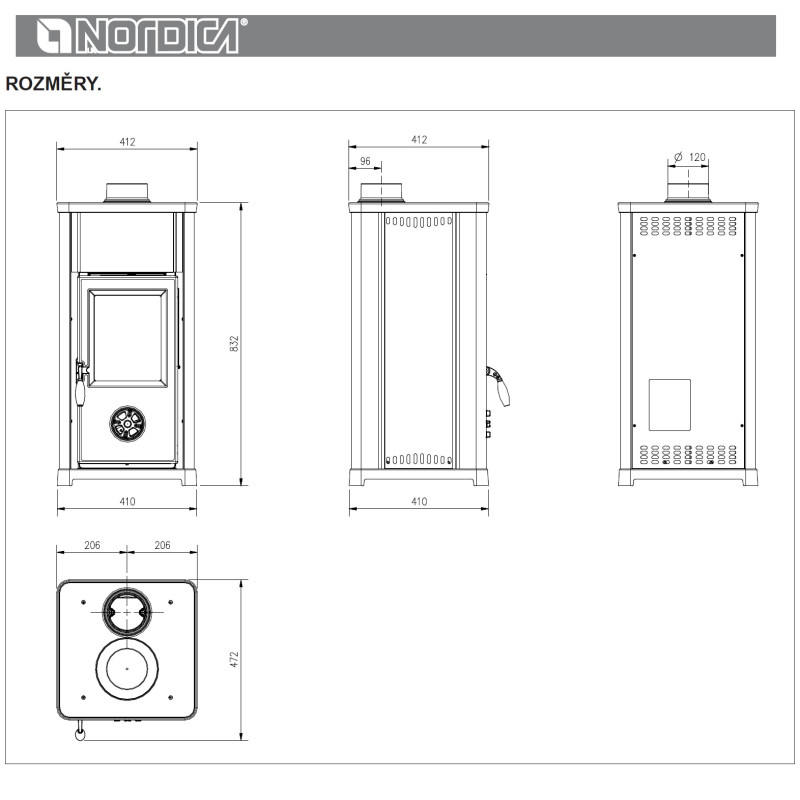 NORDICA®

ROZMĚRY.

412

832

410

412

96

410

Ø 120

206 206

472