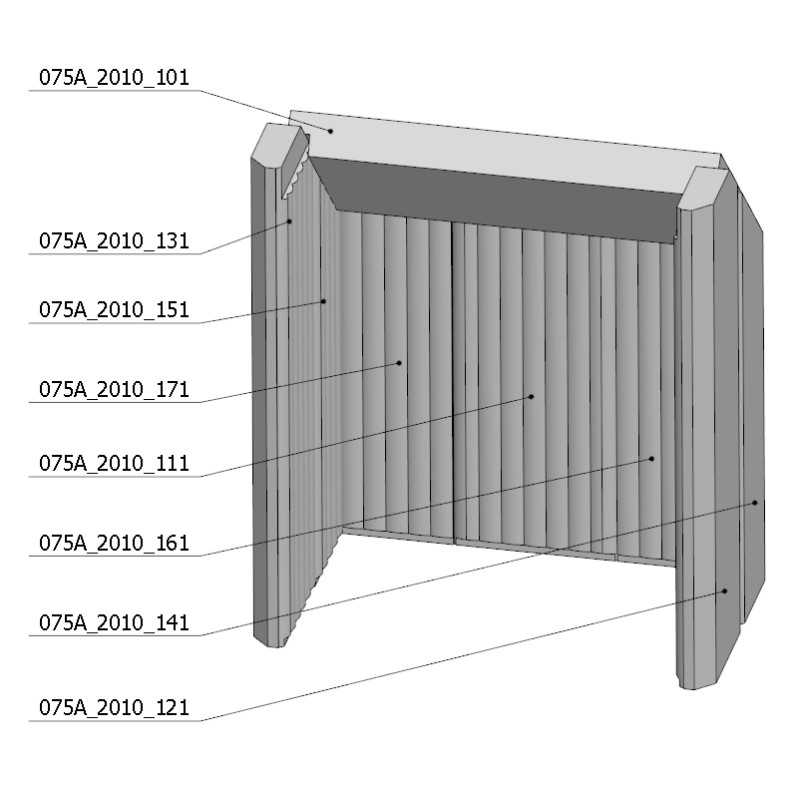 075A_2010_101

075A_2010_131

075A_2010_151

075A_2010_171

075A_2010_111

075A_2010_161

075A_2010_141

075A_2010_121