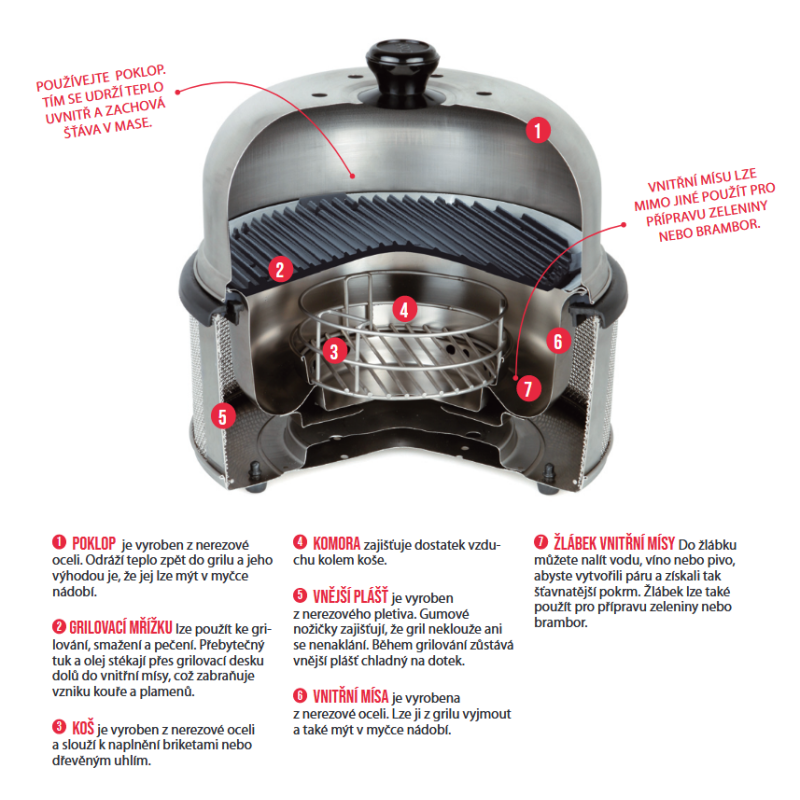 POUŽÍVEJTE POKLOP. TÍM SE UDRŽÍ TEPLO UVNITŘ A ZACHOVÁ ŠŤÁVA V MASE.

VNITŘNÍ MÍSU LZE MIMO JINÉ POUŽÍT PRO PŘÍPRAVU ZELENINY NEBO BRAMBOR.

1

2

3

4

5

6

7

❶ POKLOP je vyroben z nerezové oceli. Odráží teplo zpět do grilu a jeho výhodou je, že jej lze mýt v myčce nádobí.

❷ GRILOVACÍ MŘÍŽKU lze použít ke grilování, smažení a pečení. Přebytečný tuk a olej stékají přes grilovací desku dolů do vnitřní mísy, což zabraňuje vzniku kouře a plamenů.

❸ KOŠ je vyroben z nerezové oceli a slouží k naplnění briketami nebo dřevěným uhlím.

❹ KOMORA zajišťuje dostatek vzduchu kolem koše.

❺ VNĚJŠÍ PLÁŠŤ je vyroben z nerezového pletiva. Gumové nožičky zajišťují, že gril neklouže ani se nenaklání. Během grilování zůstává vnější plášť chladný na dotek.

❻ VNITŘNÍ MÍSA je vyrobena z nerezové oceli. Lze ji z grilu vyjmout a také mýt v myčce nádobí.

❼ ŽLÁBEK VNITŘNÍ MÍSY Do žlábku můžete nalít vodu, víno nebo pivo, abyste vytvořili páru a získali tak šťavnatější pokrm. Žlábek lze také použít pro přípravu zeleniny nebo brambor.