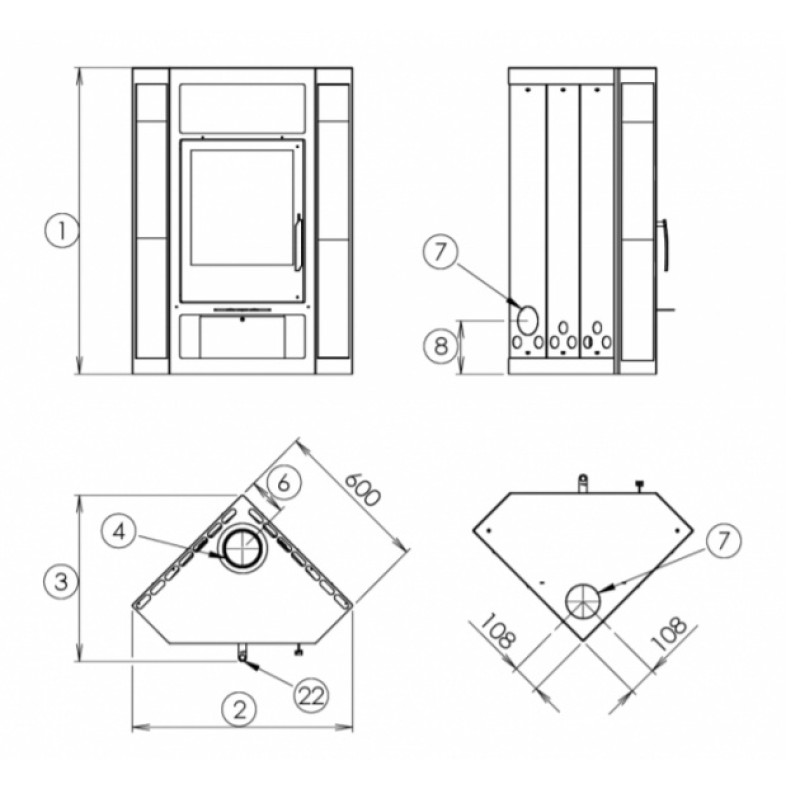 1

7

8

6

600

4

3

22

2

7

108

108