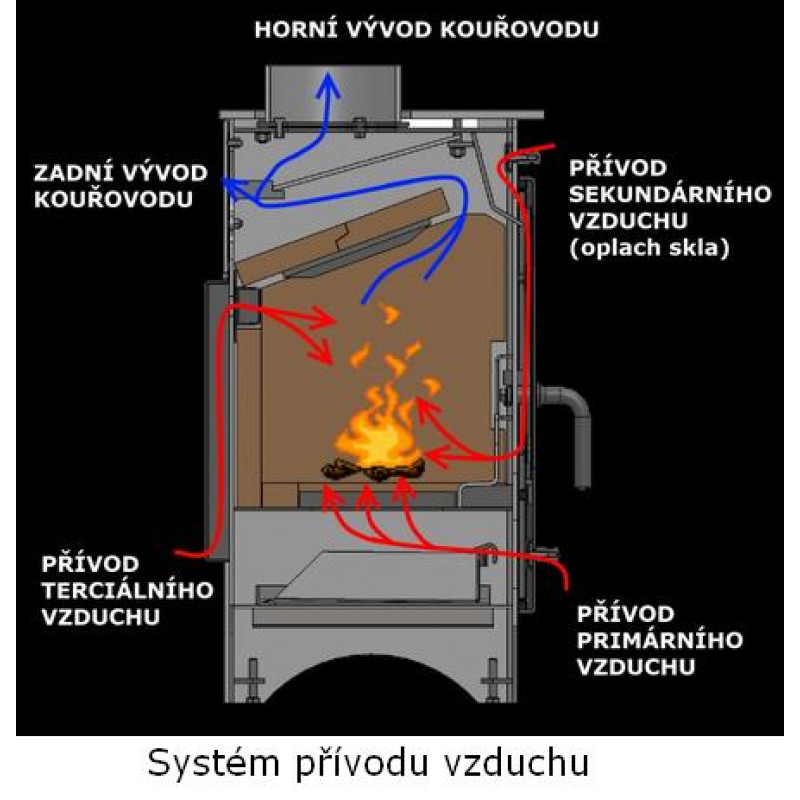 HORNÍ VÝVOD KOUŘOVODU

ZADNÍ VÝVOD KOUŘOVODU

PŘÍVOD SEKUNDÁRNÍHO VZDUCHU (oplach skla)

PŘÍVOD TERCIÁLNÍHO VZDUCHU

PŘÍVOD PRIMÁRNÍHO VZDUCHU

Systém přívodu vzduchu